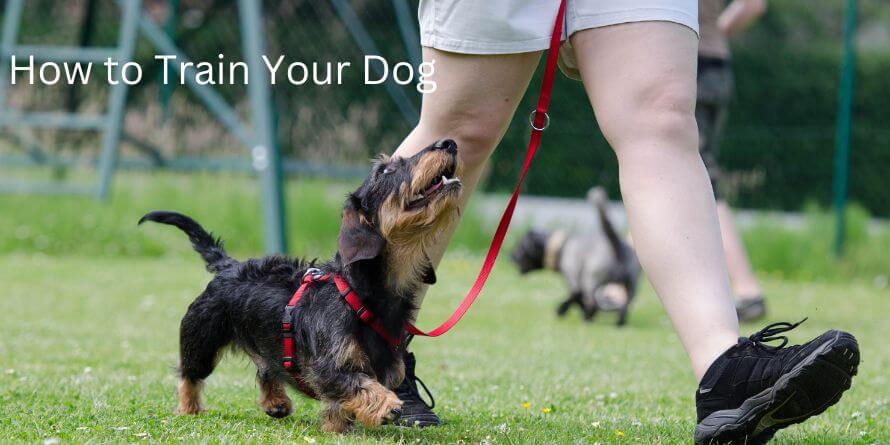 How to Train Your Dog