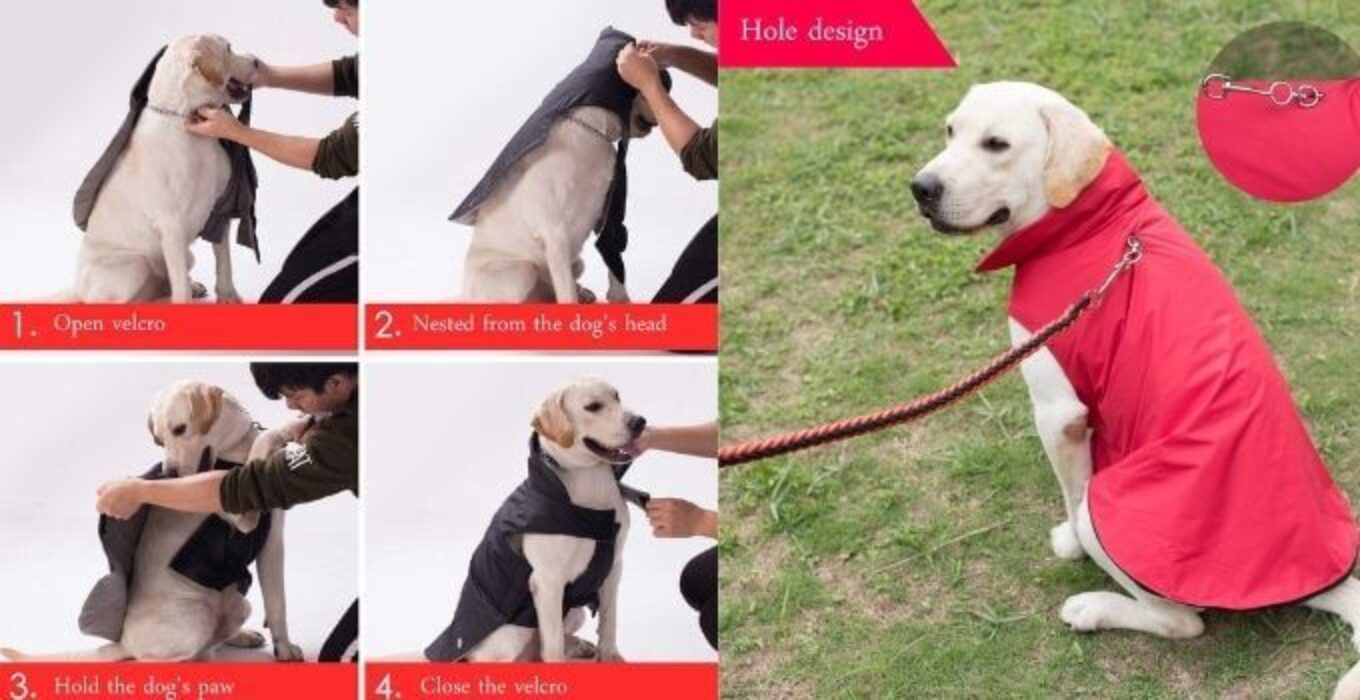 1. Open velcro

2. Nested from the dog's head

3. Hold the dog's paw

4. Close the velcro

Hole design